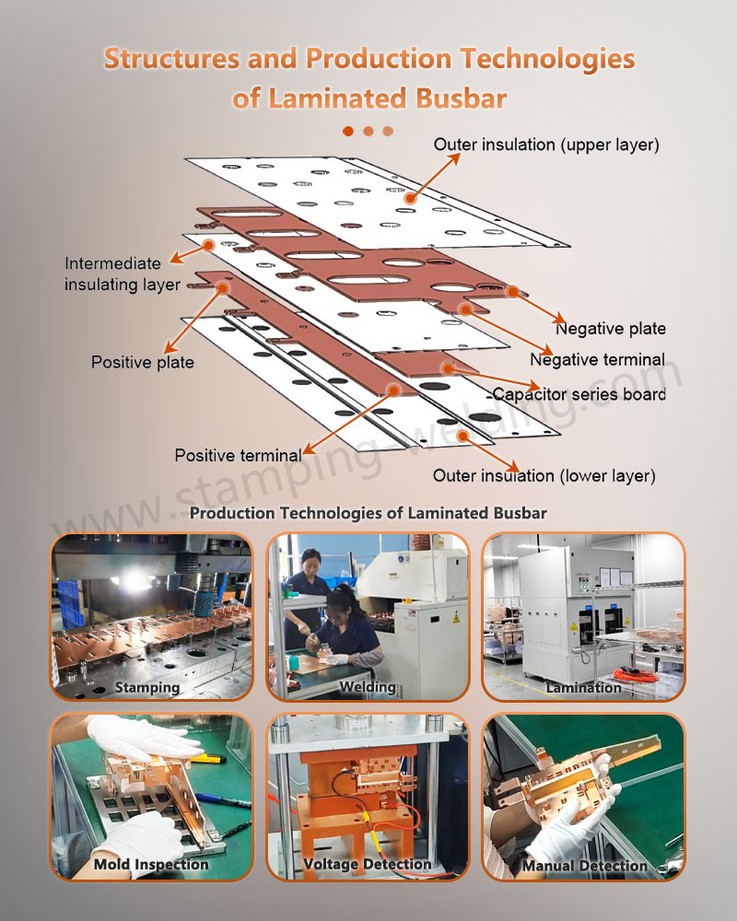 Structures and Production Technologies of Laminated Busbar

Outer insulation (upper layer)

Intermediate insulating layer

Negative plate

Negative terminal

Positive plate

Capacitor series board

Positive terminal

Outer insulation (lower layer)

www.stamping-welding.com

Production Technologies of Laminated Busbar

Stamping

Welding

Lamination

Mold Inspection

Voltage Detection

Manual Detection