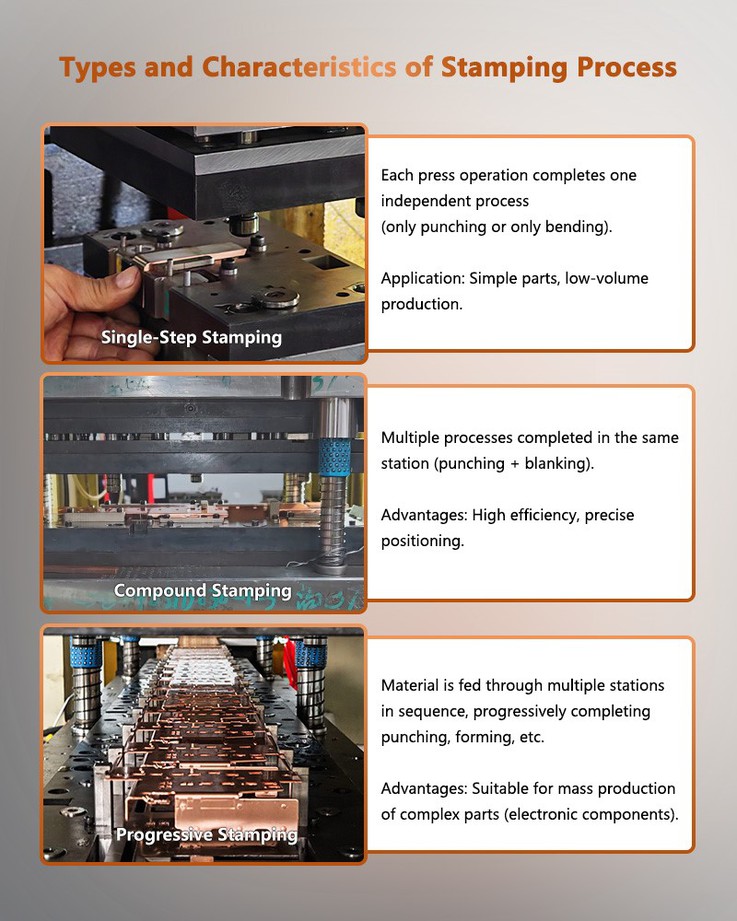 Types and Characteristics of Stamping Process

Single-Step Stamping

Each press operation completes one independent process (only punching or only bending).

Application: Simple parts, low-volume production.

Compound Stamping

Multiple processes completed in the same station (punching + blanking).

Advantages: High efficiency, precise positioning.

Progressive Stamping

Material is fed through multiple stations in sequence, progressively completing punching, forming, etc.

Advantages: Suitable for mass production of complex parts (electronic components).